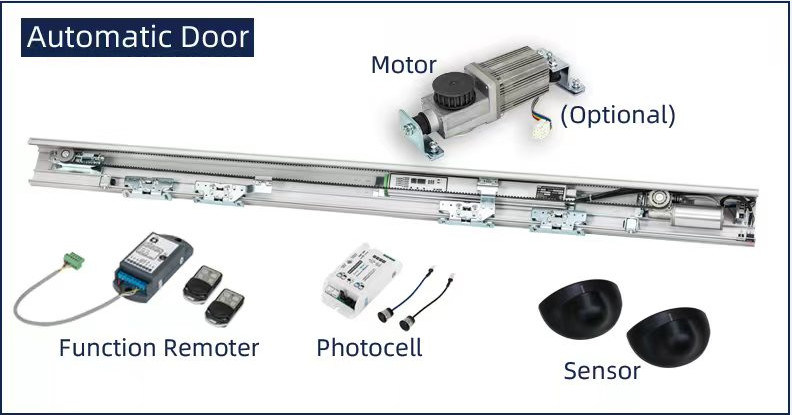 Automatic Door

Motor

(Optional)

Function Remoter

Photocell

Sensor